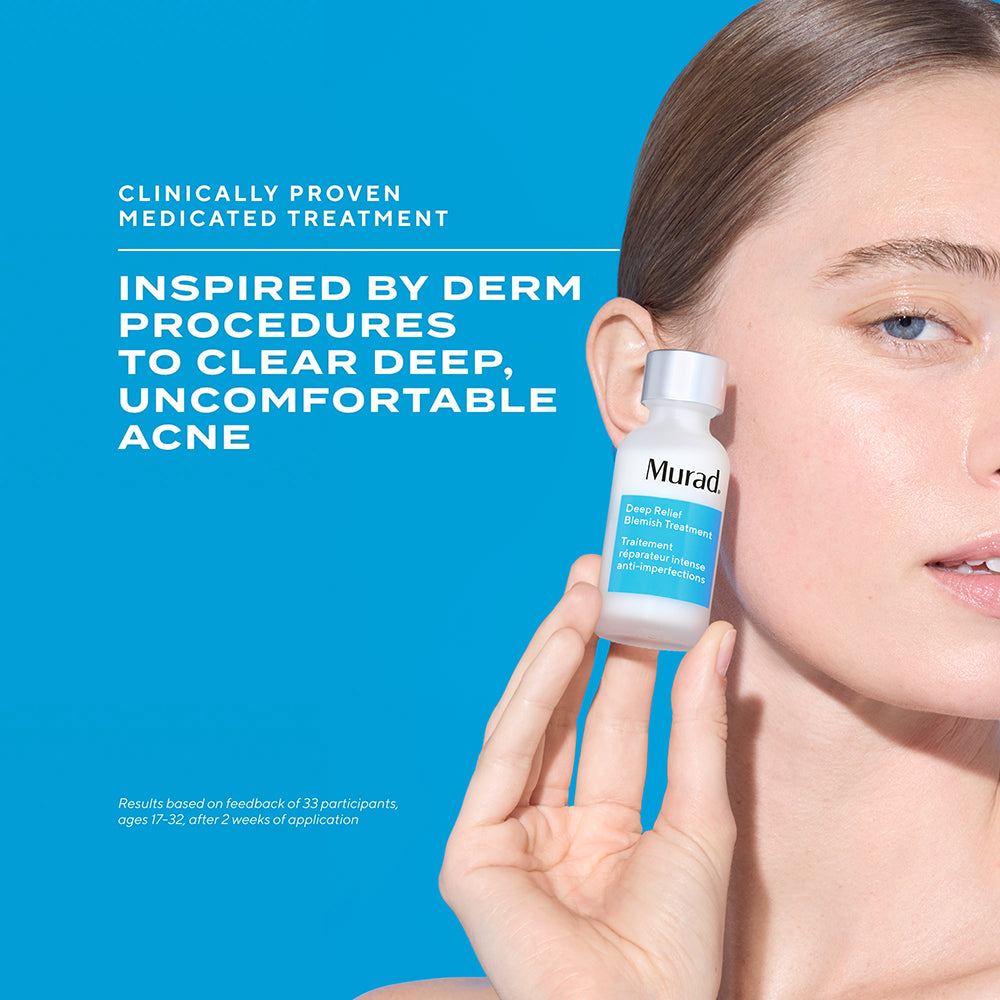 CLINICALLY PROVEN MEDICATED TREATMENT

INSPIRED BY DERM PROCEDURES TO CLEAR DEEP, UNCOMFORTABLE ACNE

Murad.

Deep Relief Blemish Treatment

Traitement réparateur intense anti-imperfections

Results based on feedback of 33 participants, ages 17-32, after 2 weeks of application